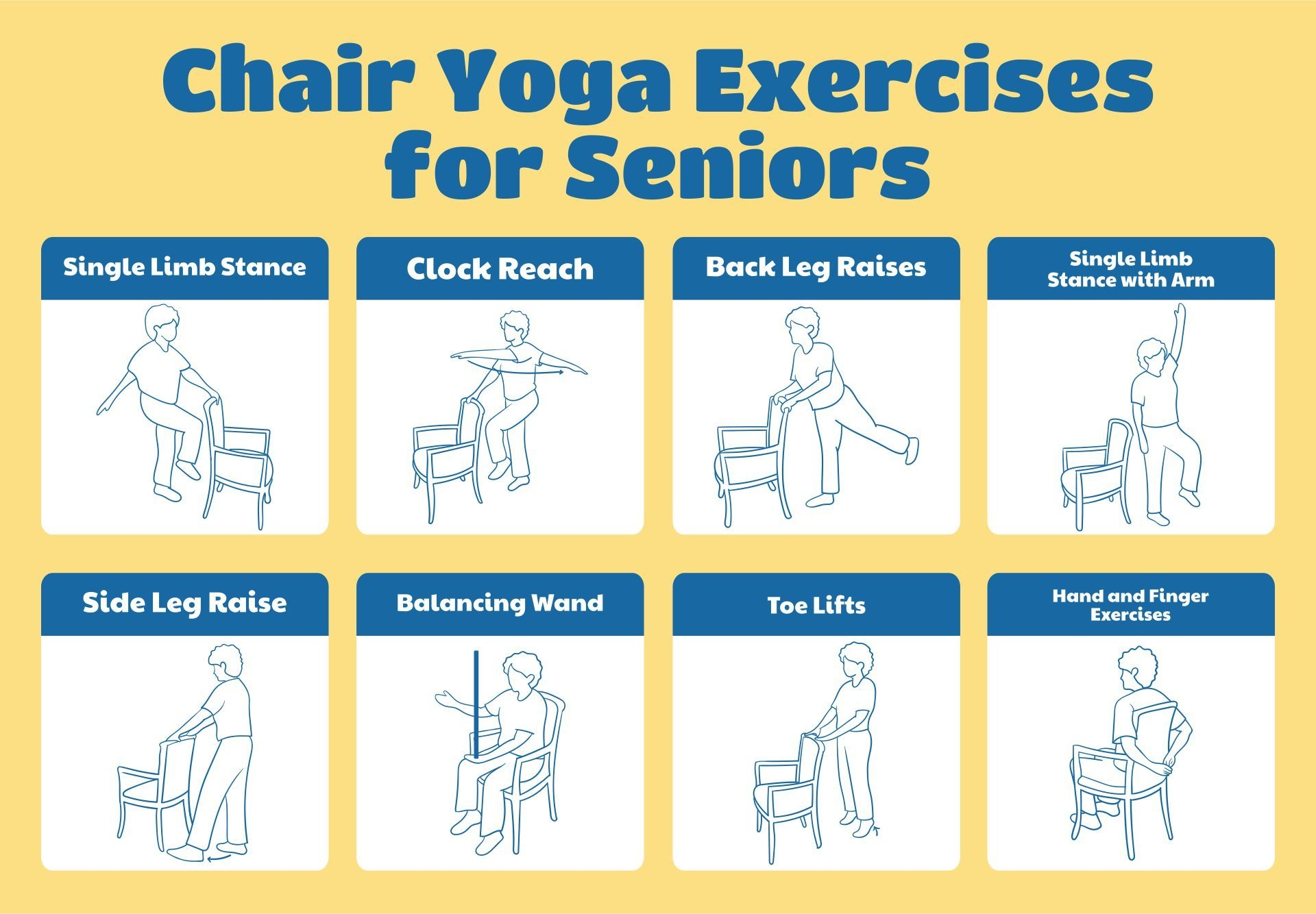 Chair Yoga Exercises for Seniors

Single Limb Stance

Clock Reach

Back Leg Raises

Single Limb Stance with Arm

Side Leg Raise

Balancing Wand

Toe Lifts

Hand and Finger Exercises