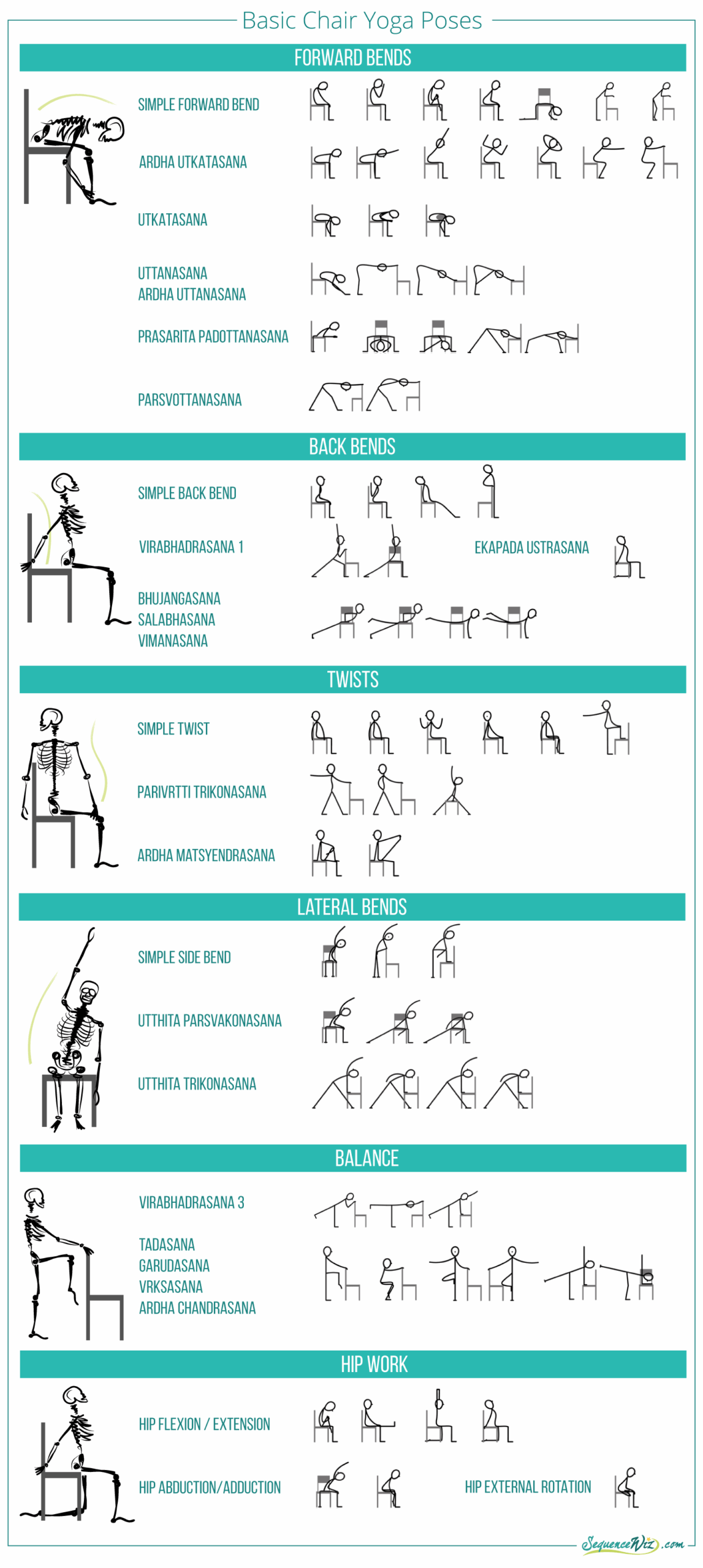 Basic Chair Yoga Poses

FORWARD BENDS

SIMPLE FORWARD BEND

ARDHA UTKATASANA

UTKATASANA

UTTANASANA
ARDHA UTTANASANA

PRASARITA PADOTTANASANA

PARSVOTTANASANA

BACK BENDS

SIMPLE BACK BEND

VIRABHADRASANA 1

EKAPADA USTRASANA

BHUJANGASANA
SALABHASANA
VIMANASANA

TWISTS

SIMPLE TWIST

PARIVRTTI TRIKONASANA

ARDHA MATSYENDRASANA

LATERAL BENDS

SIMPLE SIDE BEND

UTTHITA PARSVAKONASANA

UTTHITA TRIKONASANA

BALANCE

VIRABHADRASANA 3

TADASANA
GARUDASANA
VRKSASANA
ARDHA CHANDRASANA

HIP WORK

HIP FLEXION / EXTENSION

HIP ABDUCTION/ADDUCTION

HIP EXTERNAL ROTATION

SequenceWiz.com